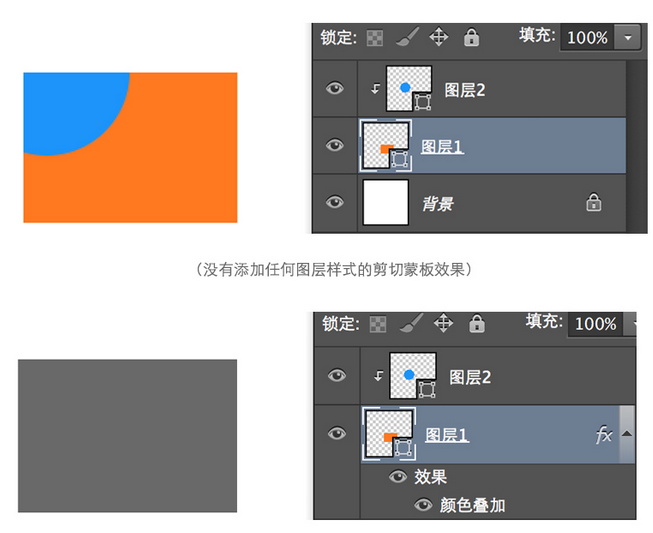 锁定: 填充: 100%

图层2

图层1

背景

（没有添加任何图层样式的剪切蒙板效果）

锁定: 填充: 100%

图层2

图层1 fx

效果

颜色叠加